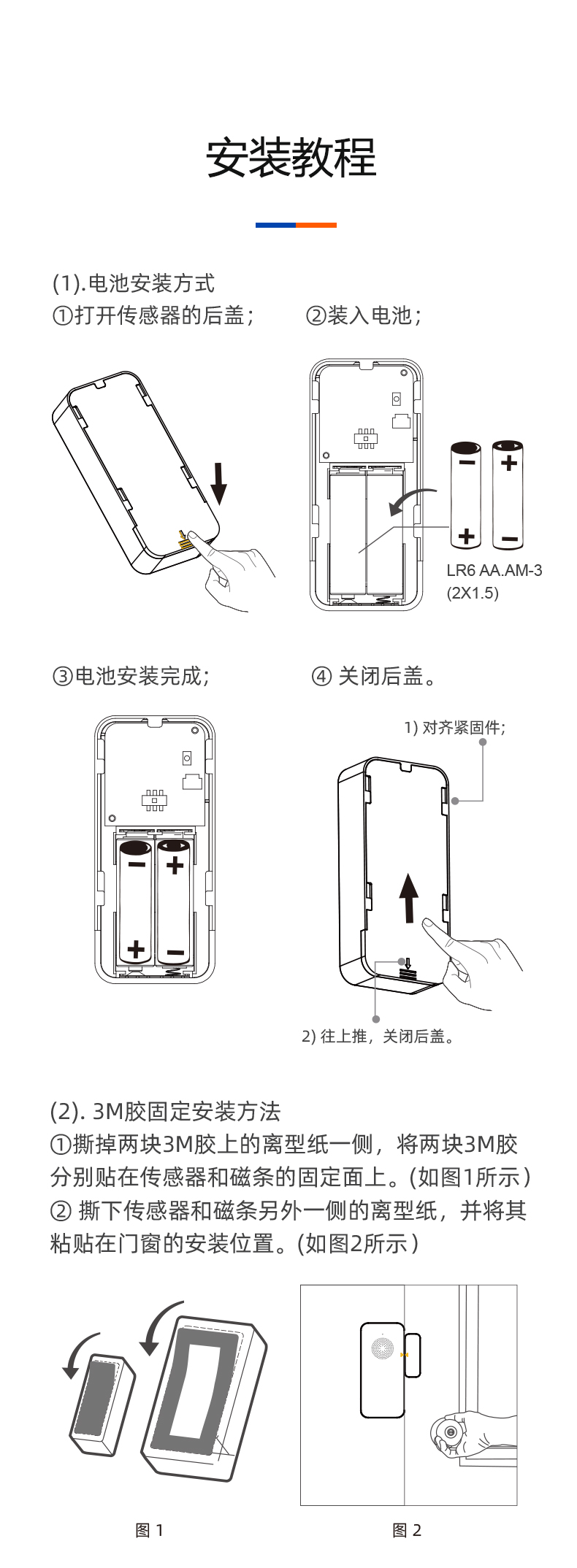 安装教程

(1).电池安装方式
①打开传感器的后盖；

②装入电池；

LR6 AA.AM-3
(2X1.5)

③电池安装完成；

④ 关闭后盖。

1) 对齐紧固件；

2) 往上推，关闭后盖。

(2). 3M胶固定安装方法
①撕掉两块3M胶上的离型纸一侧，将两块3M胶分别贴在传感器和磁条的固定面上。(如图1所示)
② 撕下传感器和磁条另外一侧的离型纸，并将其粘贴在门窗的安装位置。(如图2所示)

图 1

图 2